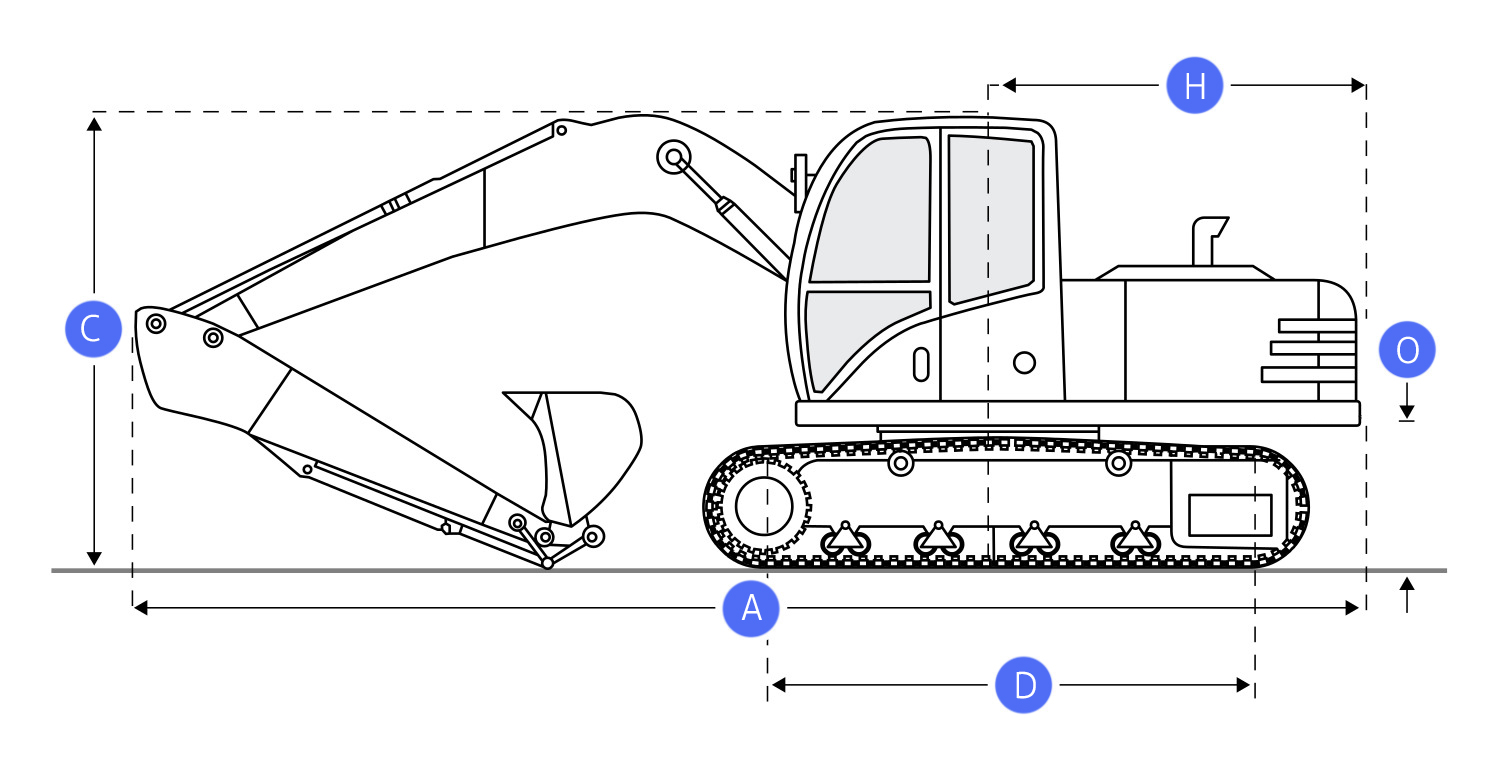 H
C
O
A
D